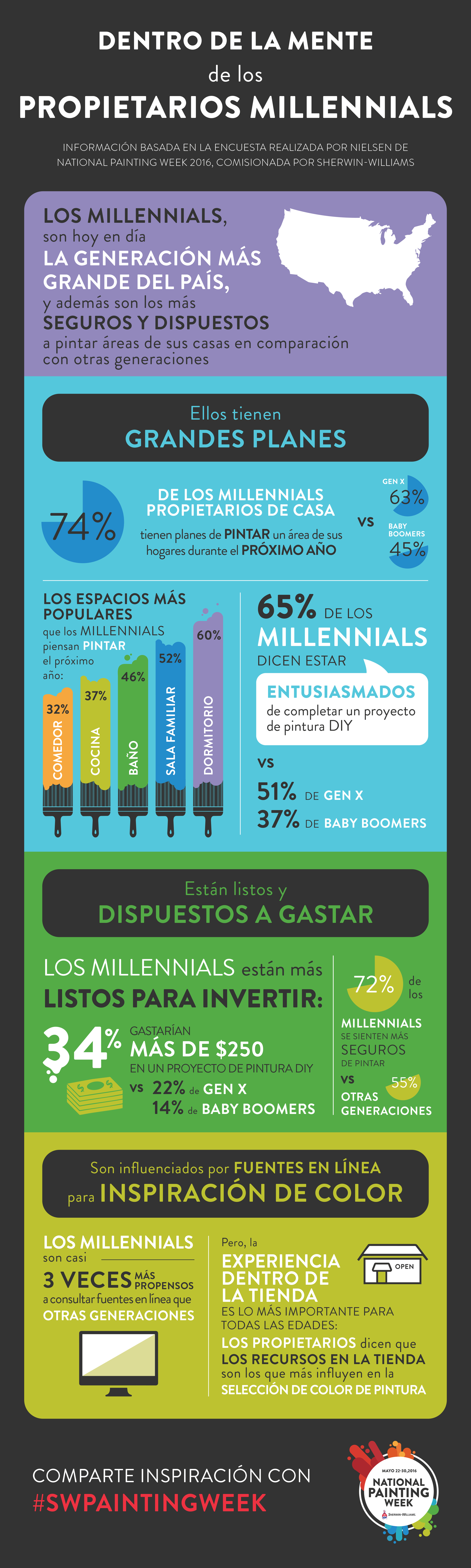 DENTRO DE LA MENTE
de los
PROPIETARIOS MILLENNIALS

INFORMACIÓN BASADA EN LA ENCUESTA REALIZADA POR NIELSEN DE NATIONAL PAINTING WEEK 2016, COMISIONADA POR SHERWIN-WILLIAMS

LOS MILLENNIALS, son hoy en día LA GENERACIÓN MÁS GRANDE DEL PAÍS, y además son los más SEGUROS Y DISPUESTOS a pintar áreas de sus casas en comparación con otras generaciones

Ellos tienen
GRANDES PLANES

74%
DE LOS MILLENNIALS PROPIETARIOS DE CASA
tienen planes de PINTAR un área de sus hogares durante el PRÓXIMO AÑO
VS
GEN X 63%
BABY BOOMERS 45%

LOS ESPACIOS MÁS POPULARES que los MILLENNIALS piensan PINTAR el próximo año:
32% COMEDOR
37% COCINA
46% BAÑO
52% SALA FAMILIAR
60% DORMITORIO

65% DE LOS MILLENNIALS DICEN ESTAR
ENTUSIASMADOS de completar un proyecto de pintura DIY
VS
51% DE GEN X
37% DE BABY BOOMERS

Están listos y
DISPUESTOS A GASTAR

LOS MILLENNIALS están más LISTOS PARA INVERTIR:
34% GASTARÍAN MÁS DE $250 EN UN PROYECTO DE PINTURA DIY
VS 22% de GEN X
14% de BABY BOOMERS

72% de los MILLENNIALS SE SIENTEN MÁS SEGUROS DE PINTAR
VS 55% OTRAS GENERACIONES

Son influenciados por FUENTES EN LÍNEA para INSPIRACIÓN DE COLOR

LOS MILLENNIALS son casi 3 VECES MÁS PROPENSOS a consultar fuentes en línea que OTRAS GENERACIONES

Pero, la EXPERIENCIA DENTRO DE LA TIENDA ES LO MÁS IMPORTANTE PARA TODAS LAS EDADES: LOS PROPIETARIOS dicen que LOS RECURSOS EN LA TIENDA son los que más influyen en la SELECCIÓN DE COLOR DE PINTURA
OPEN

COMPARTE INSPIRACIÓN CON
#SWPAINTINGWEEK

MAYO 22-30, 2016
NATIONAL PAINTING WEEK
SHERWIN-WILLIAMS